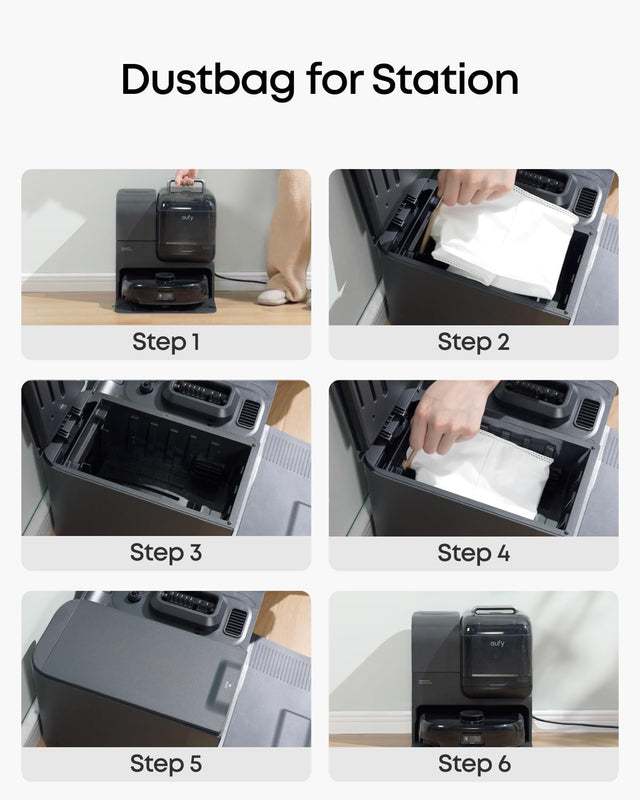 Dustbag for Station

eufy

Step 1

Step 2

Step 3

Step 4

Step 5

eufy

Step 6